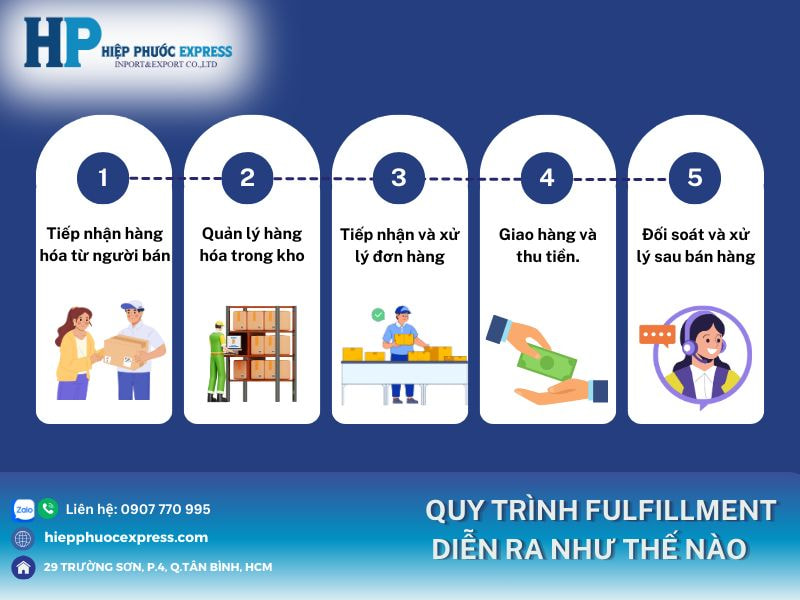 HP HIỆP PHƯỚC EXPRESS
INPORT&EXPORT CO.,LTD

1
Tiếp nhận hàng hóa từ người bán

2
Quản lý hàng hóa trong kho

3
Tiếp nhận và xử lý đơn hàng

4
Giao hàng và thu tiền.

5
Đối soát và xử lý sau bán hàng

Zalo
Liên hệ: 0907 770 995
hiepphuocexpress.com
29 TRƯỜNG SƠN, P.4, Q.TÂN BÌNH, HCM

QUY TRÌNH FULFILLMENT DIỄN RA NHƯ THẾ NÀO